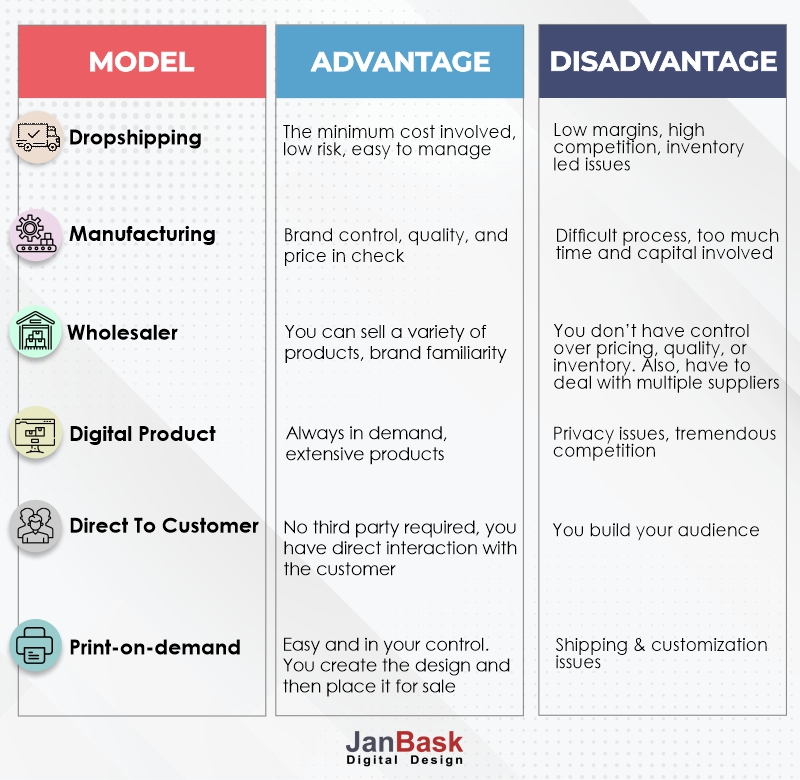 | MODEL | ADVANTAGE | DISADVANTAGE |
|---|---|---|
| Dropshipping | The minimum cost involved, low risk, easy to manage | Low margins, high competition, inventory led issues |
| Manufacturing | Brand control, quality, and price in check | Difficult process, too much time and capital involved |
| Wholesaler | You can sell a variety of products, brand familiarity | You don't have control over pricing, quality, or inventory. Also, have to deal with multiple suppliers |
| Digital Product | Always in demand, extensive products | Privacy issues, tremendous competition |
| Direct To Customer | No third party required, you have direct interaction with the customer | You build your audience |
| Print-on-demand | Easy and in your control. You create the design and then place it for sale | Shipping & customization issues |

JanBask
Digital Design